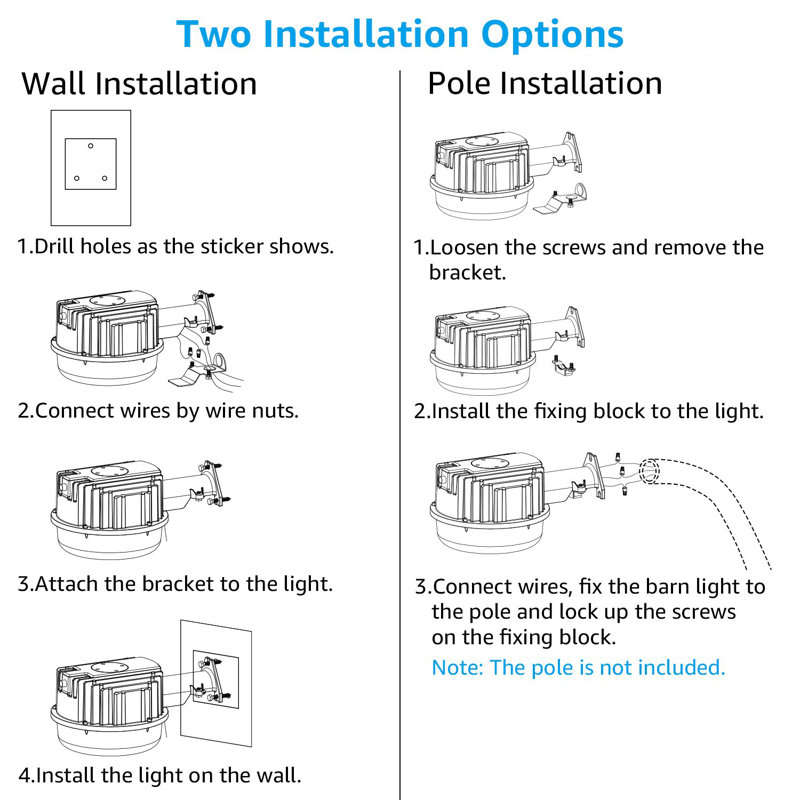 Two Installation Options

Wall Installation

1.Drill holes as the sticker shows.

2.Connect wires by wire nuts.

3.Attach the bracket to the light.

4.Install the light on the wall.

Pole Installation

1.Loosen the screws and remove the bracket.

2.Install the fixing block to the light.

3.Connect wires, fix the barn light to the pole and lock up the screws on the fixing block.

Note: The pole is not included.